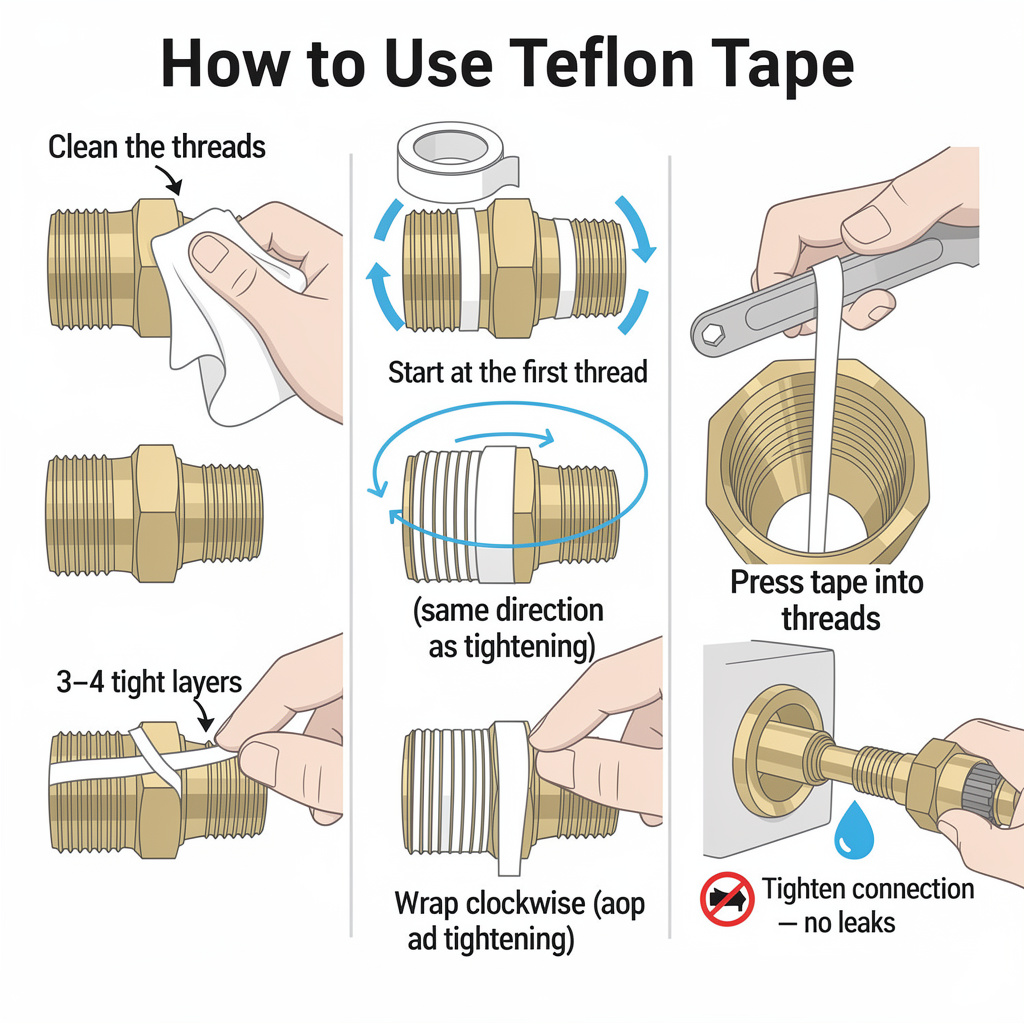 How to Use Teflon Tape

Clean the threads

3–4 tight layers

Start at the first thread

(same direction as tightening)

Wrap clockwise (aop ad tightening)

Press tape into threads

Tighten connection — no leaks