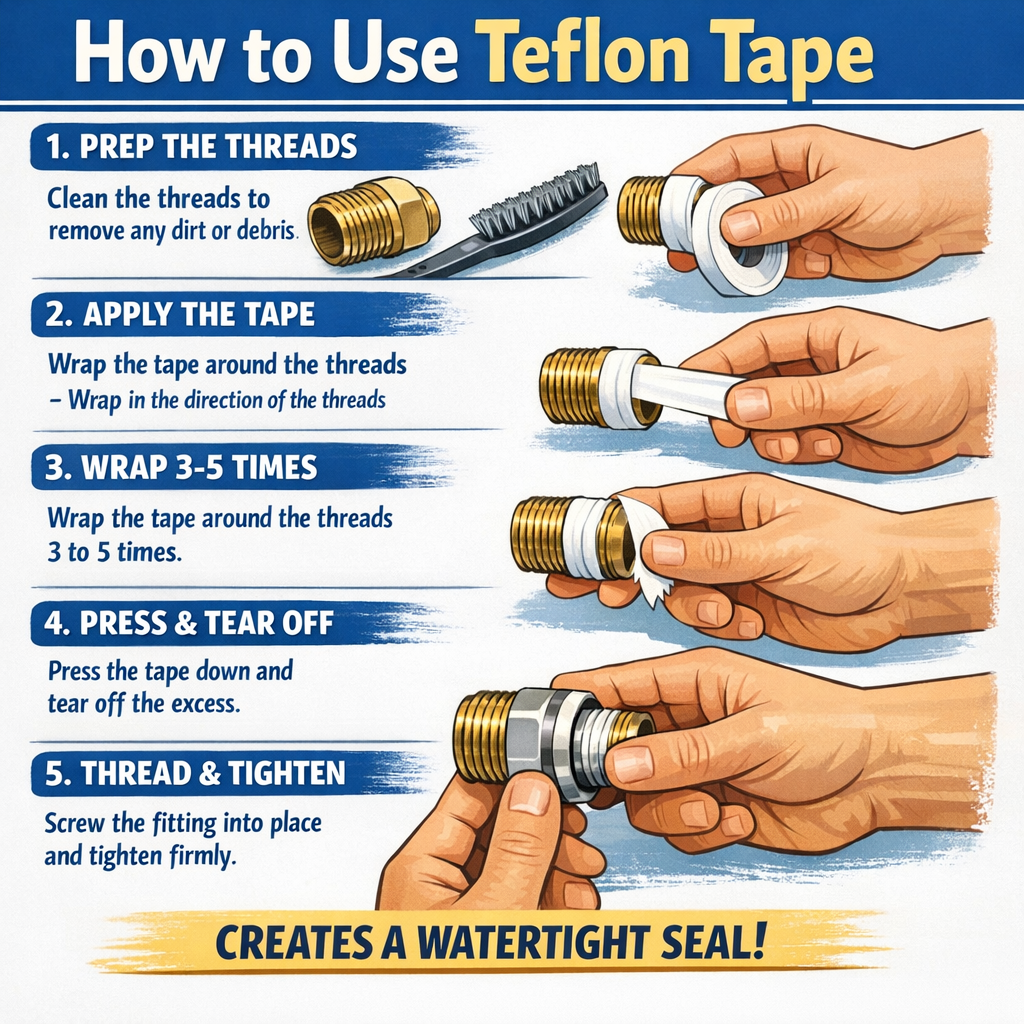 How to Use Teflon Tape

1. PREP THE THREADS

Clean the threads to remove any dirt or debris.

2. APPLY THE TAPE

Wrap the tape around the threads
– Wrap in the direction of the threads

3. WRAP 3-5 TIMES

Wrap the tape around the threads 3 to 5 times.

4. PRESS & TEAR OFF

Press the tape down and tear off the excess.

5. THREAD & TIGHTEN

Screw the fitting into place and tighten firmly.

CREATES A WATERTIGHT SEAL!